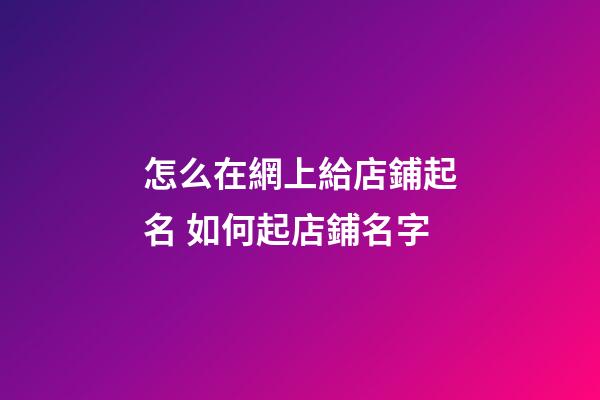 怎么在網上給店鋪起名 如何起店鋪名字